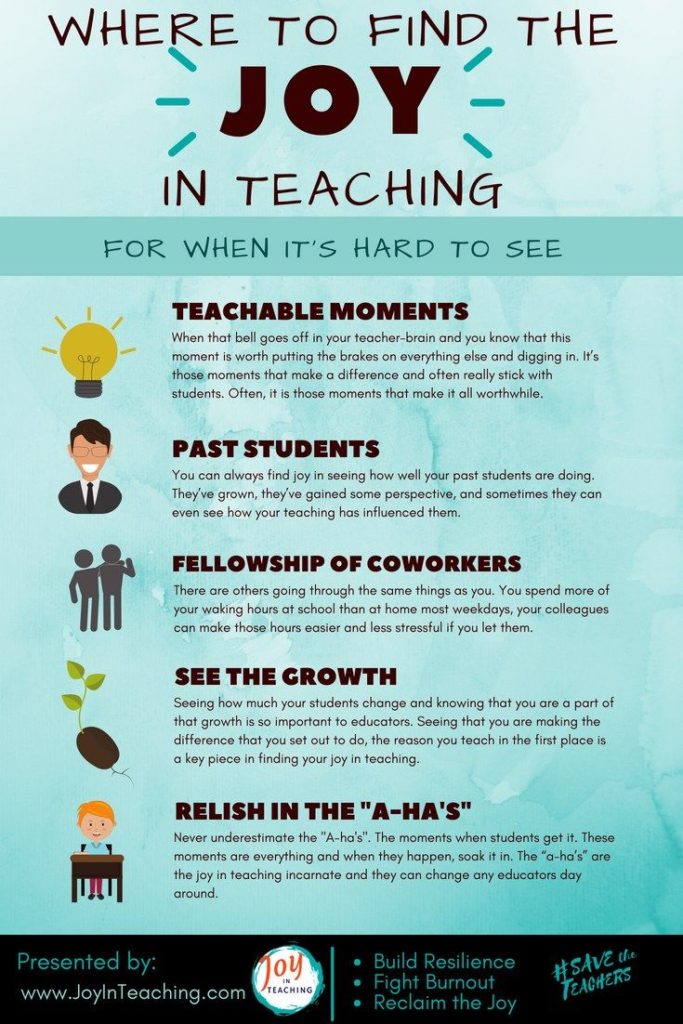 WHERE TO FIND THE
JOY
IN TEACHING

FOR WHEN IT'S HARD TO SEE

TEACHABLE MOMENTS
When that bell goes off in your teacher-brain and you know that this moment is worth putting the brakes on everything else and digging in. It's those moments that make a difference and often really stick with students. Often, it is those moments that make it all worthwhile.

PAST STUDENTS
You can always find joy in seeing how well your past students are doing. They've grown, they've gained some perspective, and sometimes they can even see how your teaching has influenced them.

FELLOWSHIP OF COWORKERS
There are others going through the same things as you. You spend more of your waking hours at school than at home most weekdays, your colleagues can make those hours easier and less stressful if you let them.

SEE THE GROWTH
Seeing how much your students change and knowing that you are a part of that growth is so important to educators. Seeing that you are making the difference that you set out to do, the reason you teach in the first place is a key piece in finding your joy in teaching.

RELISH IN THE "A-HA'S"
Never underestimate the "A-ha's". The moments when students get it. These moments are everything and when they happen, soak it in. The "a-ha's" are the joy in teaching incarnate and they can change any educators day around.

Presented by:
www.JoyInTeaching.com

Joy IN TEACHING

• Build Resilience
• Fight Burnout
• Reclaim the Joy

#SAVE the TEACHERS